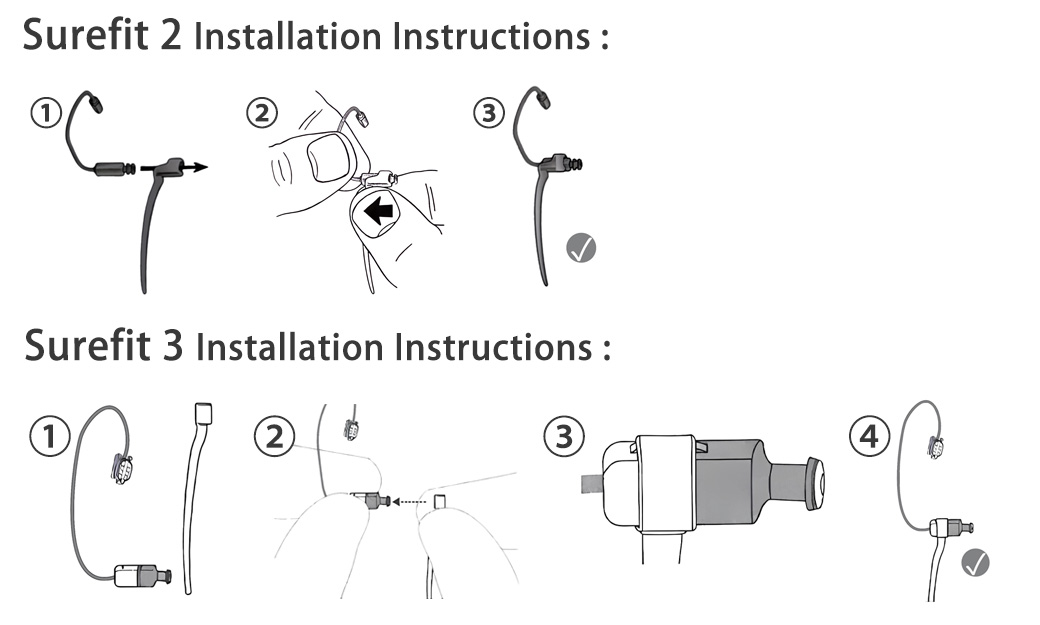 Surefit 2 Installation Instructions :

①

②

③

Surefit 3 Installation Instructions :

①

②

③

④